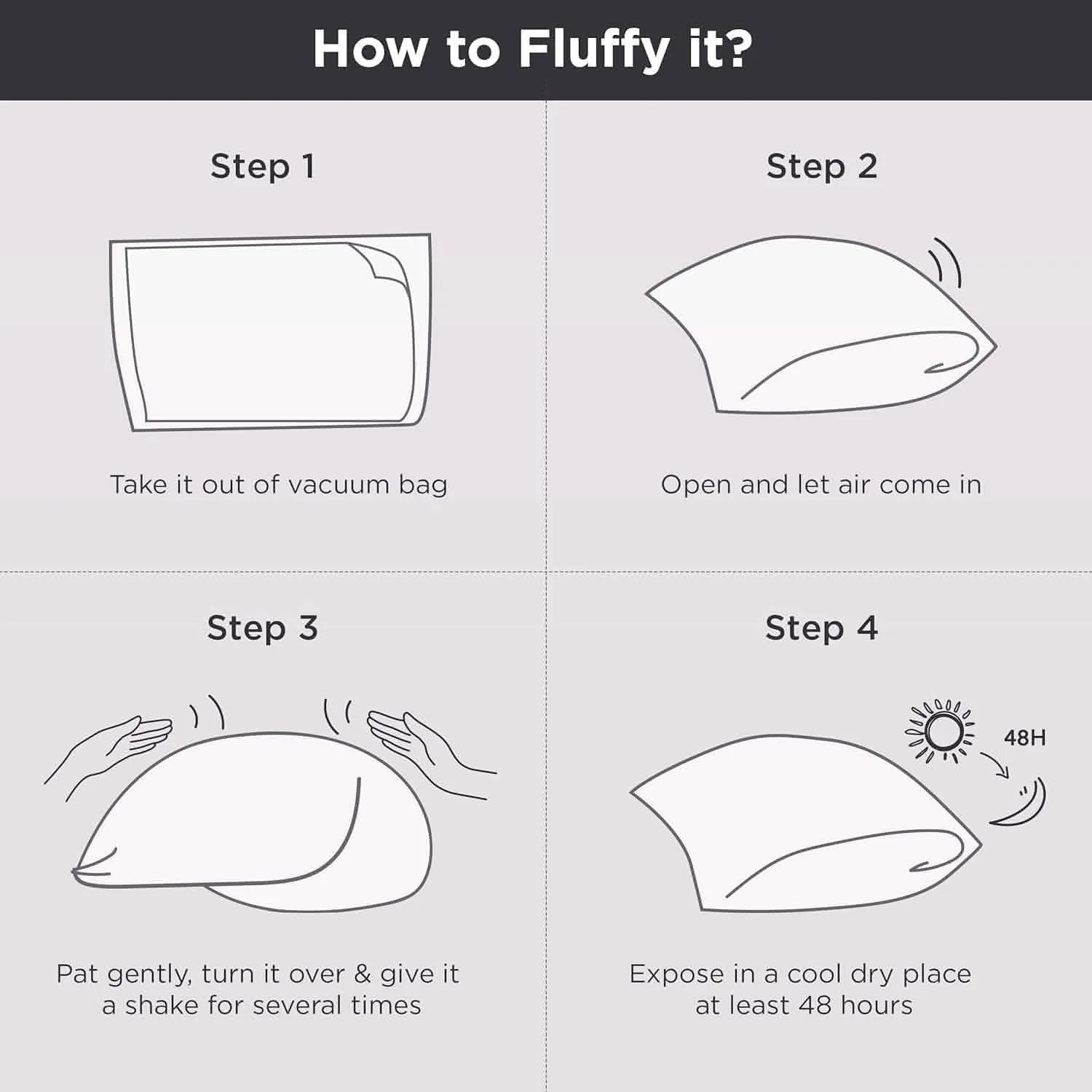 How to Fluffy it?

Step 1

Take it out of vacuum bag

Step 2

Open and let air come in

Step 3

Pat gently, turn it over & give it a shake for several times

Step 4

48H

Expose in a cool dry place at least 48 hours